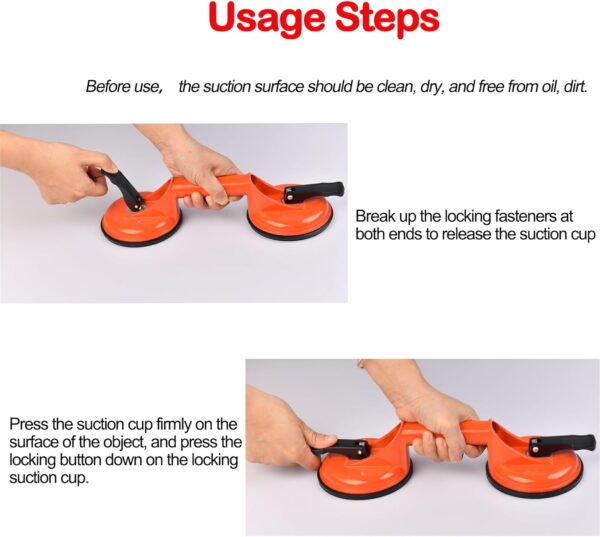 Usage Steps

Before use, the suction surface should be clean, dry, and free from oil, dirt.

Break up the locking fasteners at both ends to release the suction cup

Press the suction cup firmly on the surface of the object, and press the locking button down on the locking suction cup.